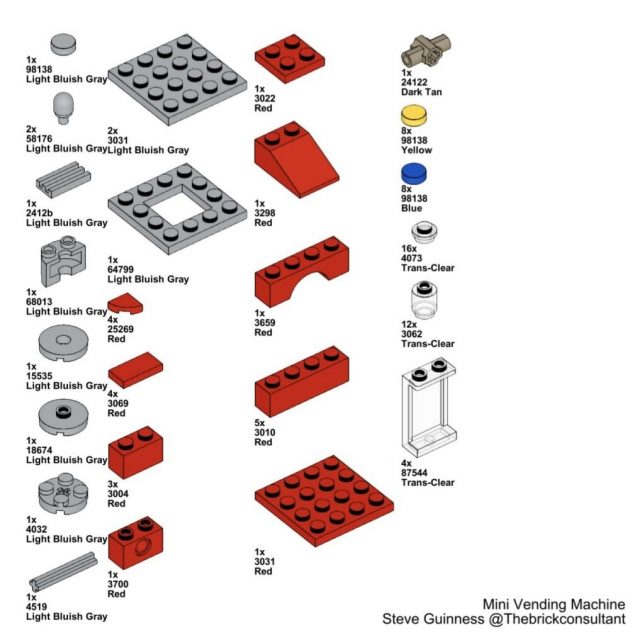 1x
98138
Light Bluish Gray

2x
58176
Light Bluish Gray

1x
2412b
Light Bluish Gray

1x
68013
Light Bluish Gray

1x
15535
Light Bluish Gray

1x
18674
Light Bluish Gray

1x
4032
Light Bluish Gray

1x
4519
Light Bluish Gray

2x
3031
Light Bluish Gray

1x
64799
Light Bluish Gray

4x
25269
Red

4x
3069
Red

3x
3004
Red

1x
3700
Red

1x
3022
Red

1x
3298
Red

1x
3659
Red

5x
3010
Red

1x
3031
Red

1x
24122
Dark Tan

8x
98138
Yellow

8x
98138
Blue

16x
4073
Trans-Clear

12x
3062
Trans-Clear

4x
87544
Trans-Clear

Mini Vending Machine
Steve Guinness @Thebrickconsultant