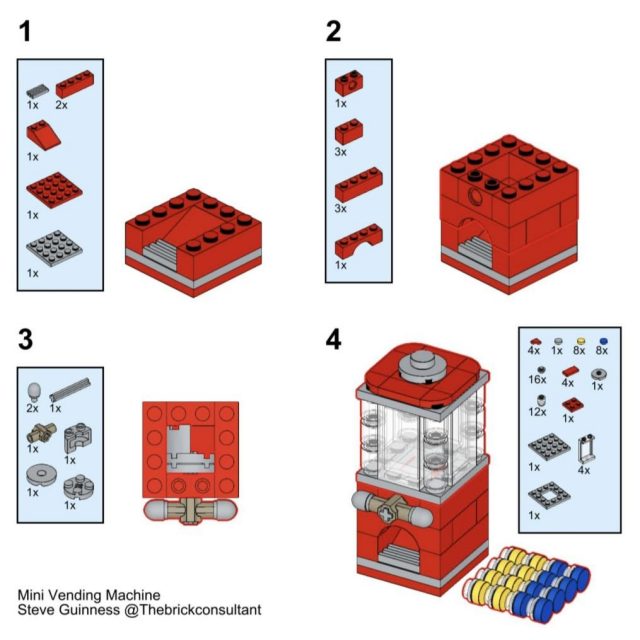 1

1x 2x

1x

1x

1x

2

1x

3x

3x

1x

3

2x 1x

1x 1x

1x 1x

4

4x 1x 8x 8x

16x 4x 1x

12x 1x

1x 4x

1x

Mini Vending Machine
Steve Guinness @Thebrickconsultant