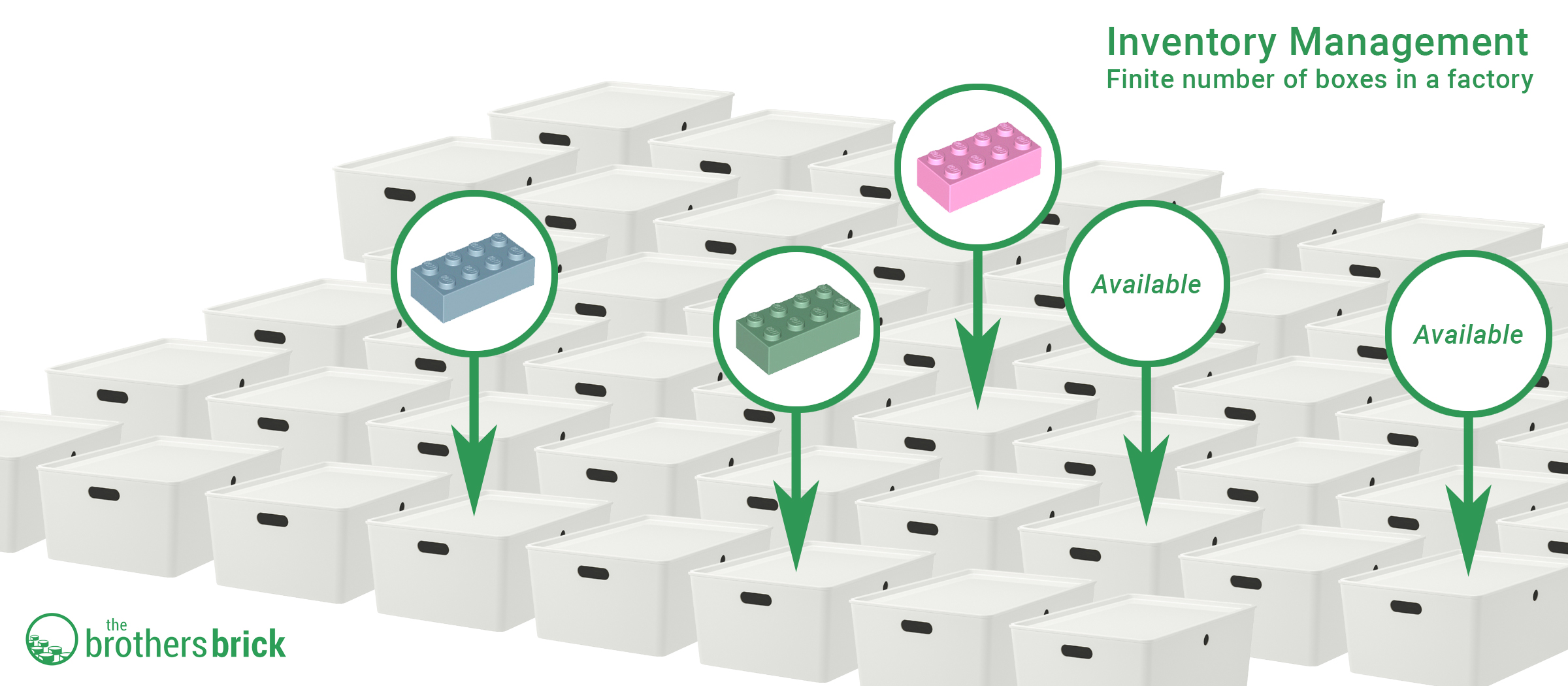 Inventory Management
Finite number of boxes in a factory

Available

Available

the brothers brick