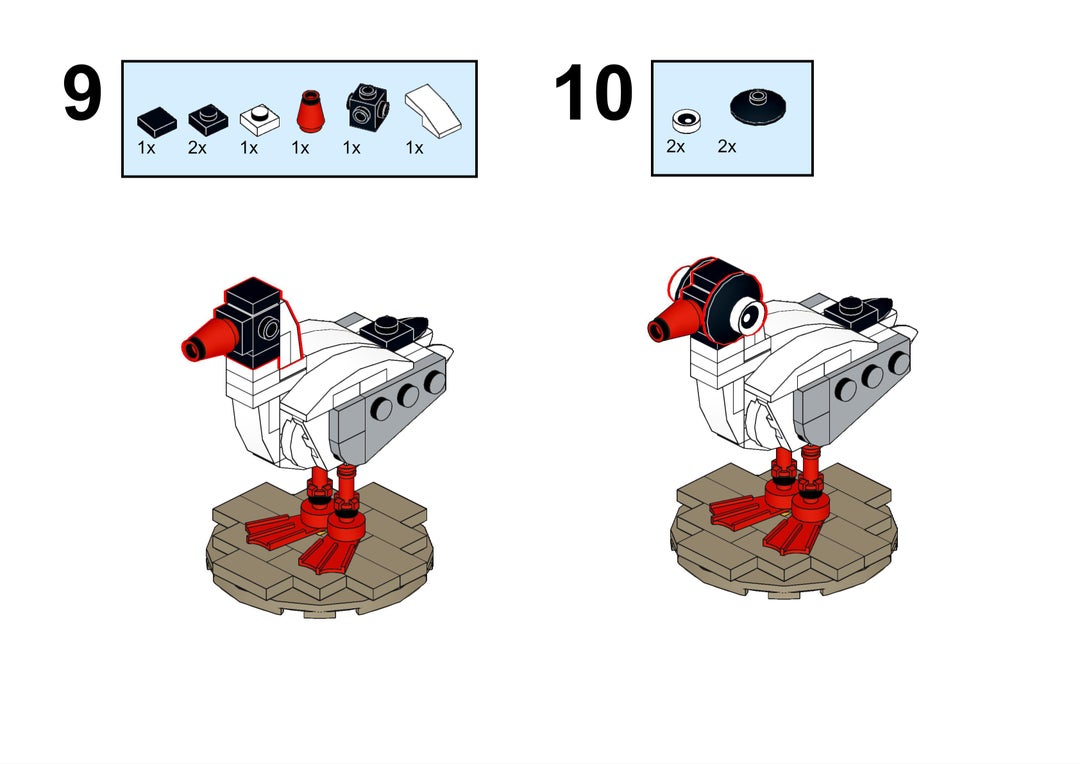 9

1x 2x 1x 1x 1x 1x

10

2x 2x