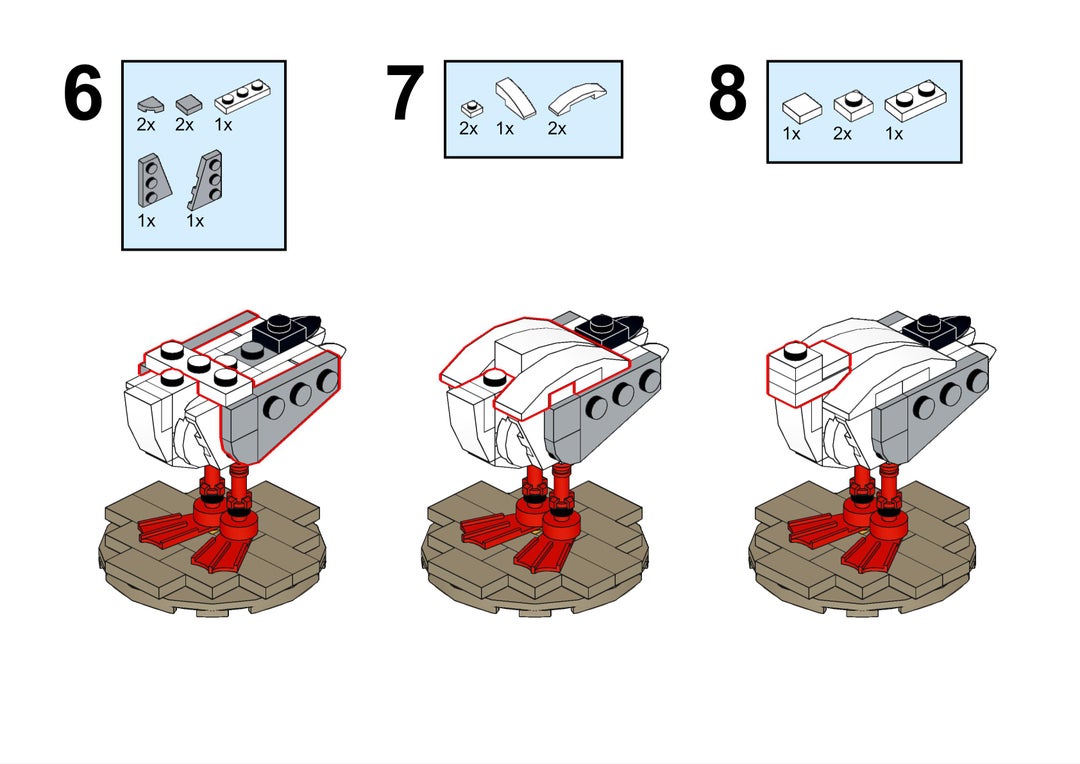 6

2x 2x 1x

1x 1x

7

2x 1x 2x

8

1x 2x 1x